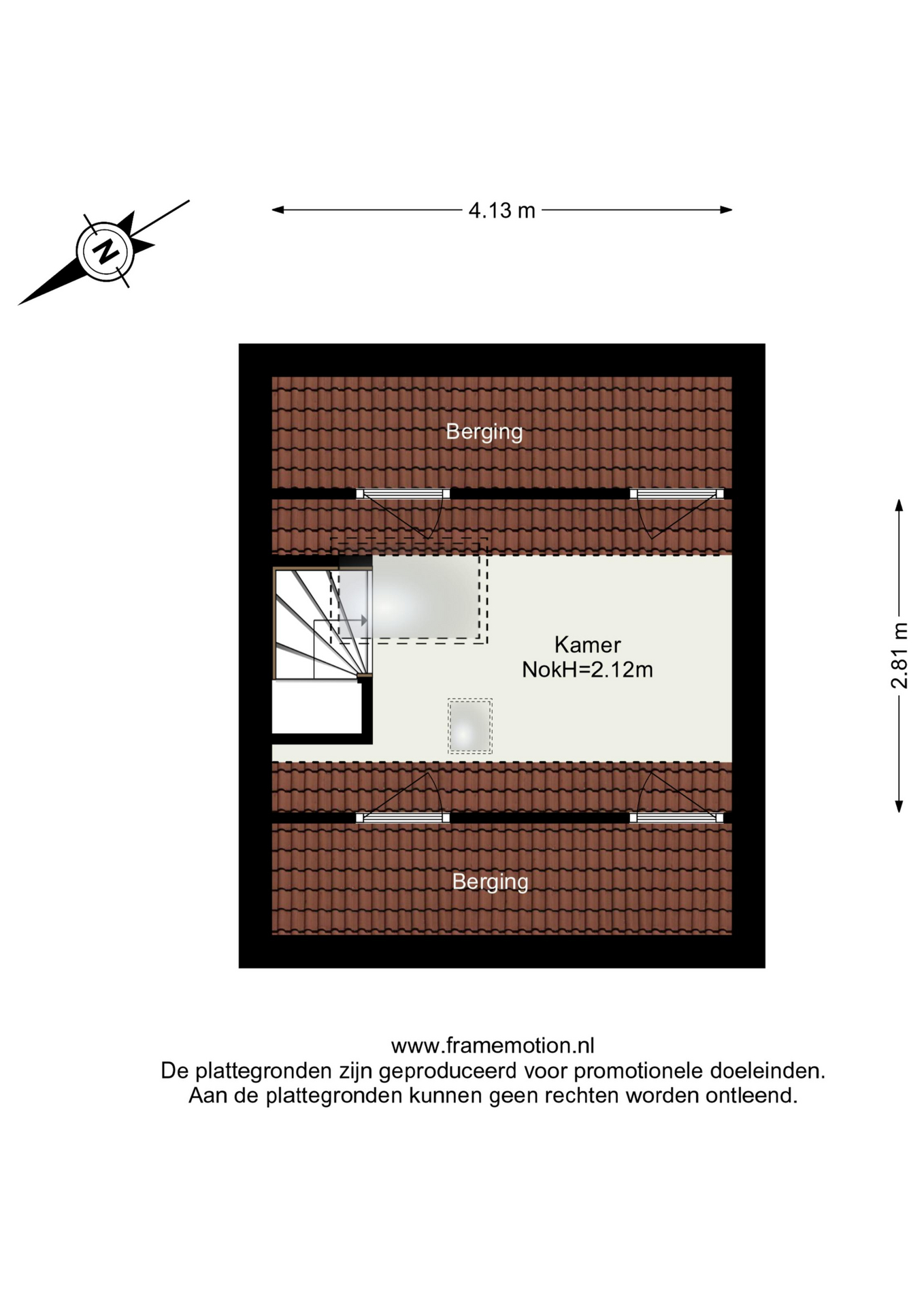 N

4.13 m

Berging

Kamer
NokH=2.12m

2.81 m

Berging

www.framemotion.nl
De plattegronden zijn geproduceerd voor promotionele doeleinden.
Aan de plattegronden kunnen geen rechten worden ontleend.